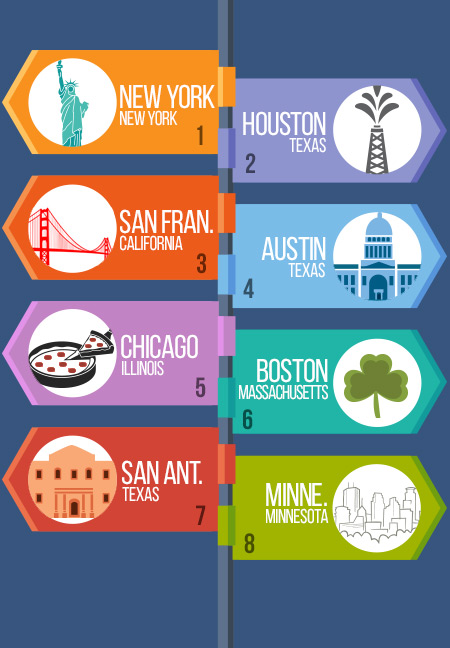 NEW YORK
NEW YORK
1

HOUSTON
TEXAS
2

SAN FRAN.
CALIFORNIA
3

AUSTIN
TEXAS
4

CHICAGO
ILLINOIS
5

BOSTON
MASSACHUSETTS
6

SAN ANT.
TEXAS
7

MINNE.
MINNESOTA
8