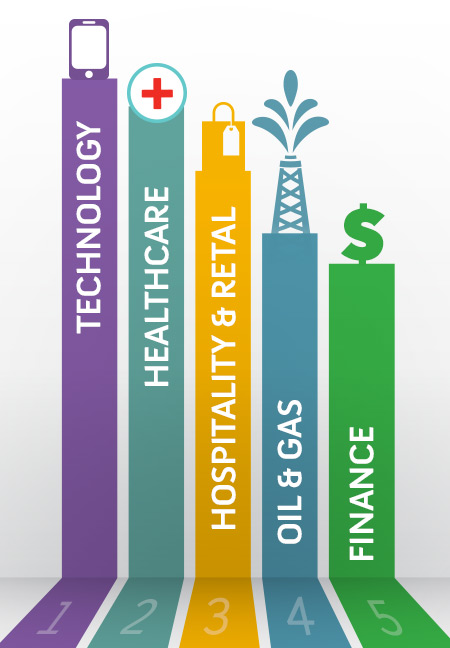 TECHNOLOGY
HEALTHCARE
HOSPITALITY & RETAL
OIL & GAS
$
FINANCE
1
2
3
4
5