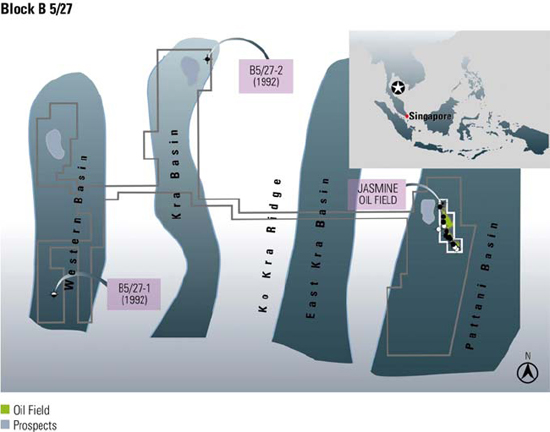 Block B 5/27

B5/27-2
(1992)

Singapore

Western Basin

Kra Basin

Ko Kra Ridge

East Kra Basin

JASMINE
OIL FIELD

Pattani Basin

B5/27-1
(1992)

N

Oil Field
Prospects