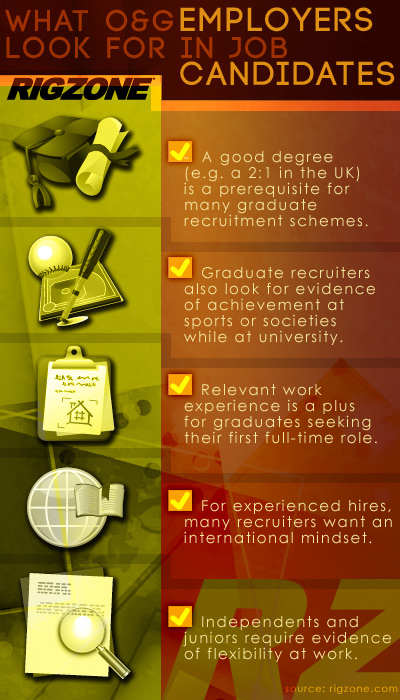 WHAT O&G EMPLOYERS LOOK FOR IN JOB CANDIDATES

RIGZONE

A good degree (e.g. a 2:1 in the UK) is a prerequisite for many graduate recruitment schemes.

Graduate recruiters also look for evidence of achievement at sports or societies while at university.

Relevant work experience is a plus for graduates seeking their first full-time role.

For experienced hires, many recruiters want an international mindset.

Independents and juniors require evidence of flexibility at work.

RZ

source: rigzone.com